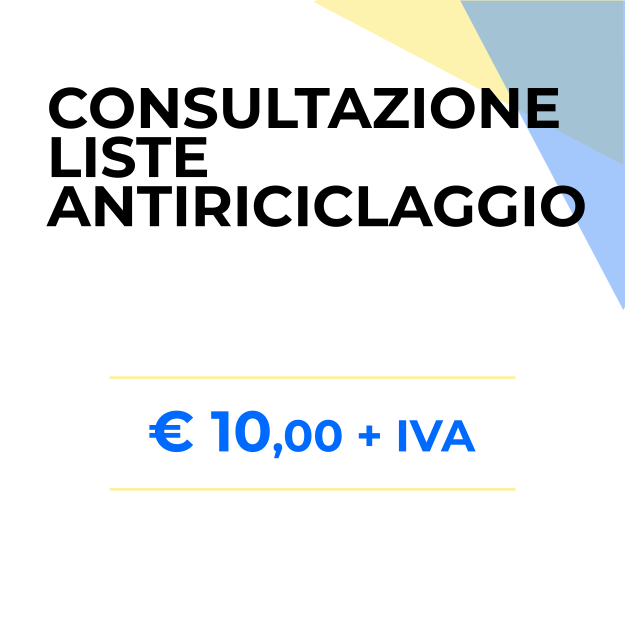 CONSULTAZIONE
LISTE
ANTIRICICLAGGIO

€ 10,00 + IVA